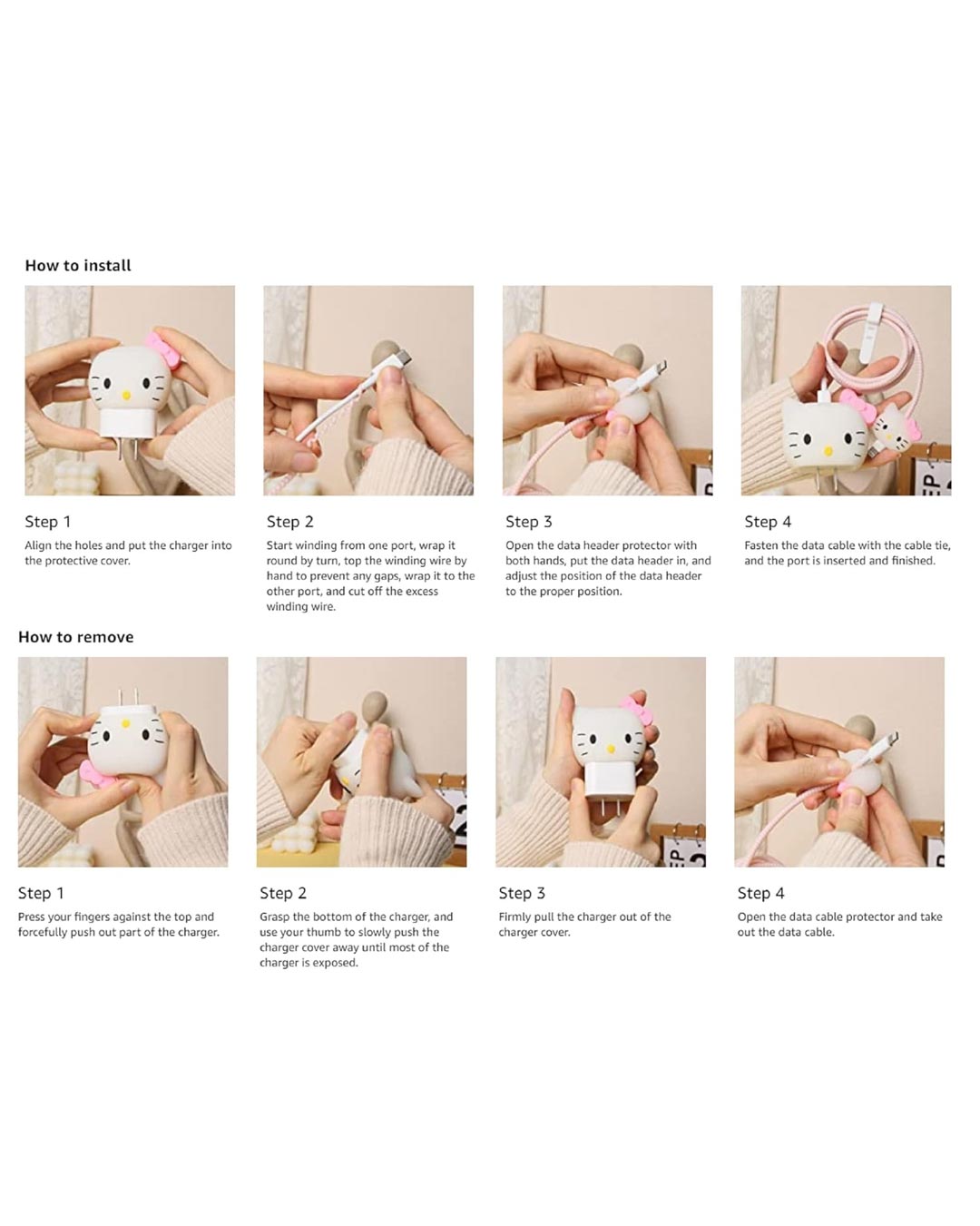 How to install

Step 1
Align the holes and put the charger into the protective cover.

Step 2
Start winding from one port, wrap it round by turn, top the winding wire by hand to prevent any gaps, wrap it to the other port, and cut off the excess winding wire.

Step 3
Open the data header protector with both hands, put the data header in, and adjust the position of the data header to the proper position.

Step 4
Fasten the data cable with the cable tie, and the port is inserted and finished.

How to remove

Step 1
Press your fingers against the top and forcefully push out part of the charger.

Step 2
Grasp the bottom of the charger, and use your thumb to slowly push the charger cover away until most of the charger is exposed.

Step 3
Firmly pull the charger out of the charger cover.

Step 4
Open the data cable protector and take out the data cable.